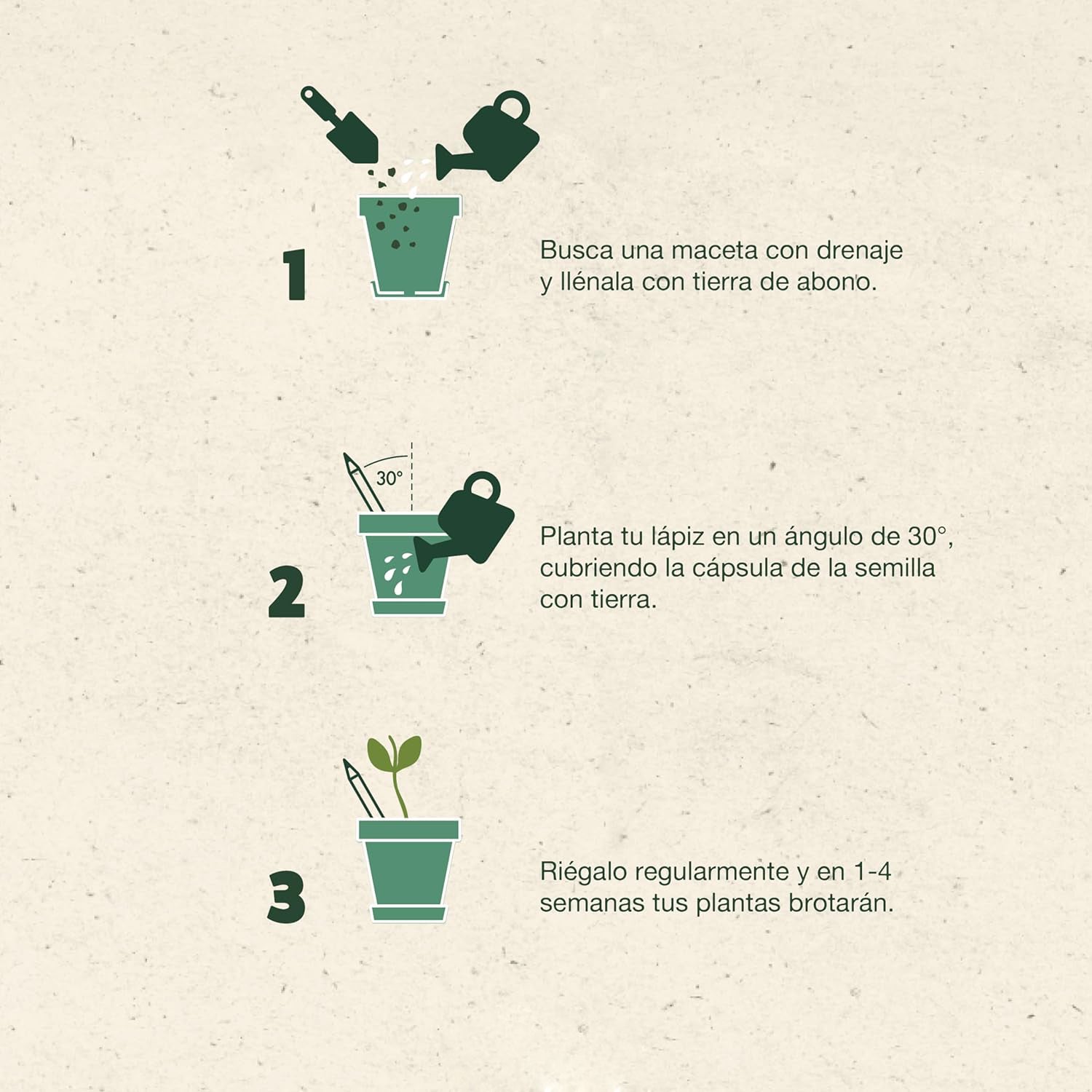 1

Busca una maceta con drenaje y llénala con tierra de abono.

30°

2

Planta tu lápiz en un ángulo de 30°, cubriendo la cápsula de la semilla con tierra.

3

Riégalo regularmente y en 1-4 semanas tus plantas brotarán.